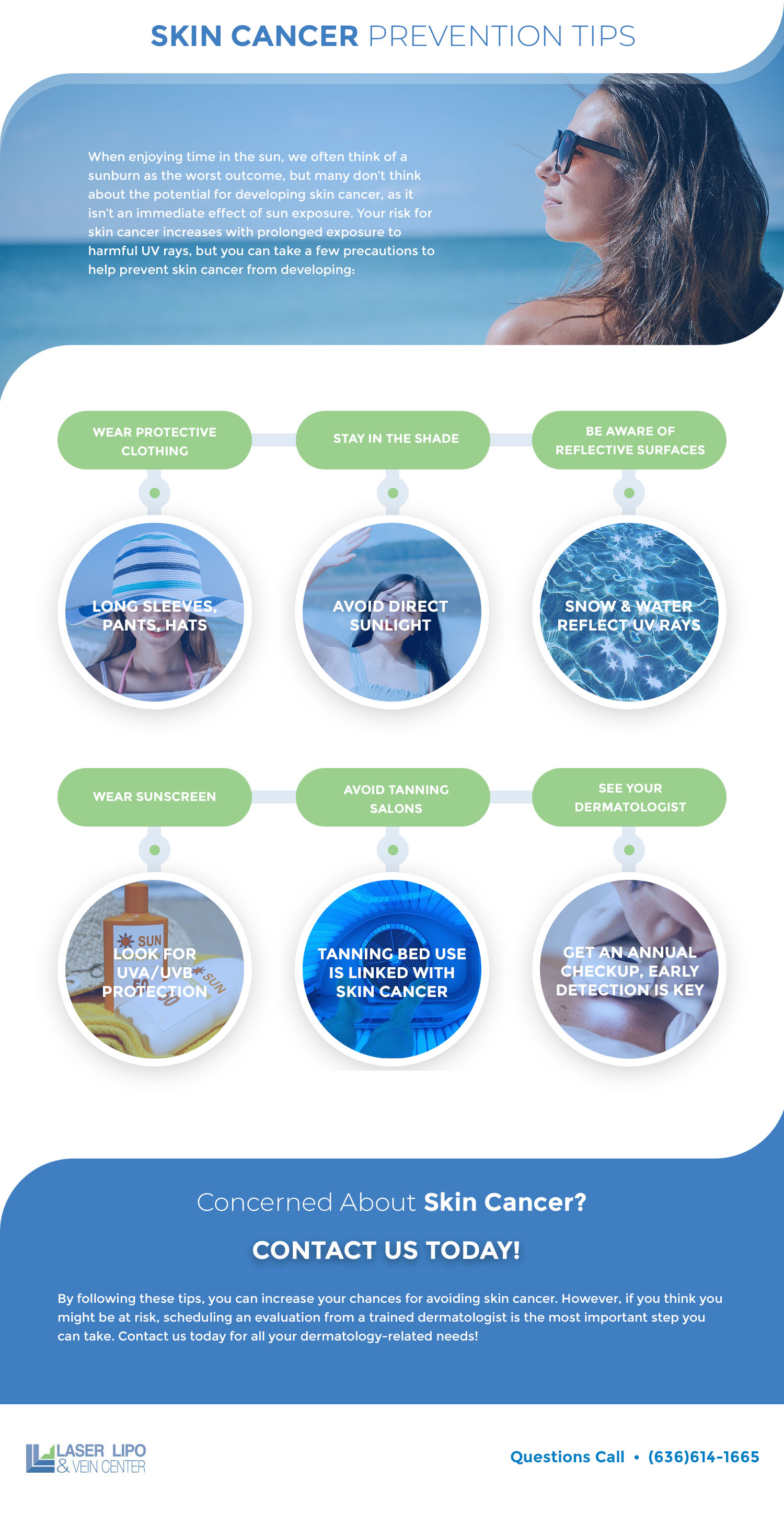 SKIN CANCER PREVENTION TIPS

When enjoying time in the sun, we often think of a sunburn as the worst outcome, but many don't think about the potential for developing skin cancer, as it isn't an immediate effect of sun exposure. Your risk for skin cancer increases with prolonged exposure to harmful UV rays, but you can take a few precautions to help prevent skin cancer from developing:

WEAR PROTECTIVE CLOTHING

LONG SLEEVES, PANTS, HATS

STAY IN THE SHADE

AVOID DIRECT SUNLIGHT

BE AWARE OF REFLECTIVE SURFACES

SNOW & WATER REFLECT UV RAYS

WEAR SUNSCREEN

SUN 50 SUN 30

LOOK FOR UVA/UVB PROTECTION

AVOID TANNING SALONS

TANNING BED USE IS LINKED WITH SKIN CANCER

SEE YOUR DERMATOLOGIST

GET AN ANNUAL CHECKUP, EARLY DETECTION IS KEY

Concerned About Skin Cancer?

CONTACT US TODAY!

By following these tips, you can increase your chances for avoiding skin cancer. However, if you think you might be at risk, scheduling an evaluation from a trained dermatologist is the most important step you can take. Contact us today for all your dermatology-related needs!

LASER LIPO & VEIN CENTER

Questions Call • (636)614-1665